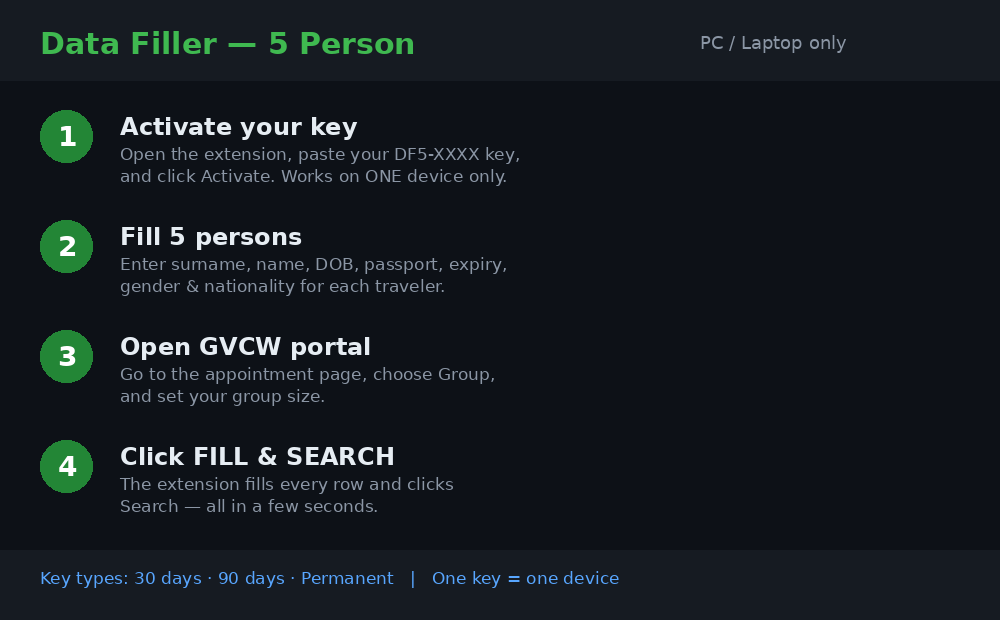 Data Filler — 5 Person

PC / Laptop only

1
Activate your key
Open the extension, paste your DF5-XXXX key, and click Activate. Works on ONE device only.

2
Fill 5 persons
Enter surname, name, DOB, passport, expiry, gender & nationality for each traveler.

3
Open GVCW portal
Go to the appointment page, choose Group, and set your group size.

4
Click FILL & SEARCH
The extension fills every row and clicks Search — all in a few seconds.

Key types: 30 days · 90 days · Permanent | One key = one device